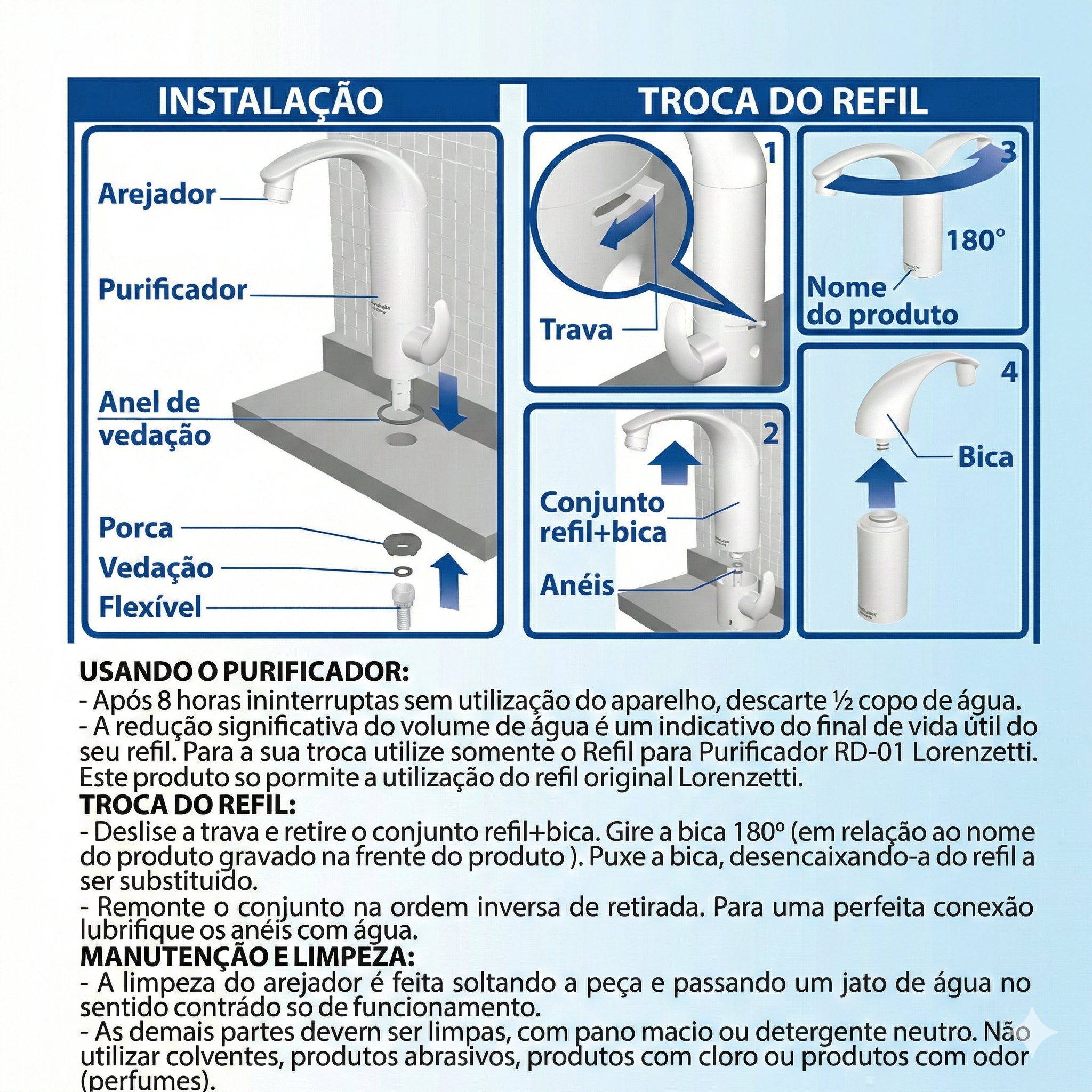 INSTALAÇÃO

Arejador

Purificador

Anel de vedação

Porca

Vedação

Flexível

TROCA DO REFIL

1

Trava

2

Conjunto refil+bica

Anéis

3

180°

Nome do produto

4

Bica

USANDO O PURIFICADOR:
- Após 8 horas ininterruptas sem utilização do aparelho, descarte ½ copo de água.
- A redução significativa do volume de água é um indicativo do final de vida útil do seu refil. Para a sua troca utilize somente o Refil para Purificador RD-01 Lorenzetti. Este produto so pormite a utilização do refil original Lorenzetti.
TROCA DO REFIL:
- Deslise a trava e retire o conjunto refil+bica. Gire a bica 180º (em relação ao nome do produto gravado na frente do produto ). Puxe a bica, desencaixando-a do refil a ser substituido.
- Remonte o conjunto na ordem inversa de retirada. Para uma perfeita conexão lubrifique os anéis com água.
MANUTENÇÃO E LIMPEZA:
- A limpeza do arejador é feita soltando a peça e passando um jato de água no sentido contrádo so de funcionamento.
- As demais partes devern ser limpas, com pano macio ou detergente neutro. Não utilizar colventes, produtos abrasivos, produtos com cloro ou produtos com odor (perfumes).