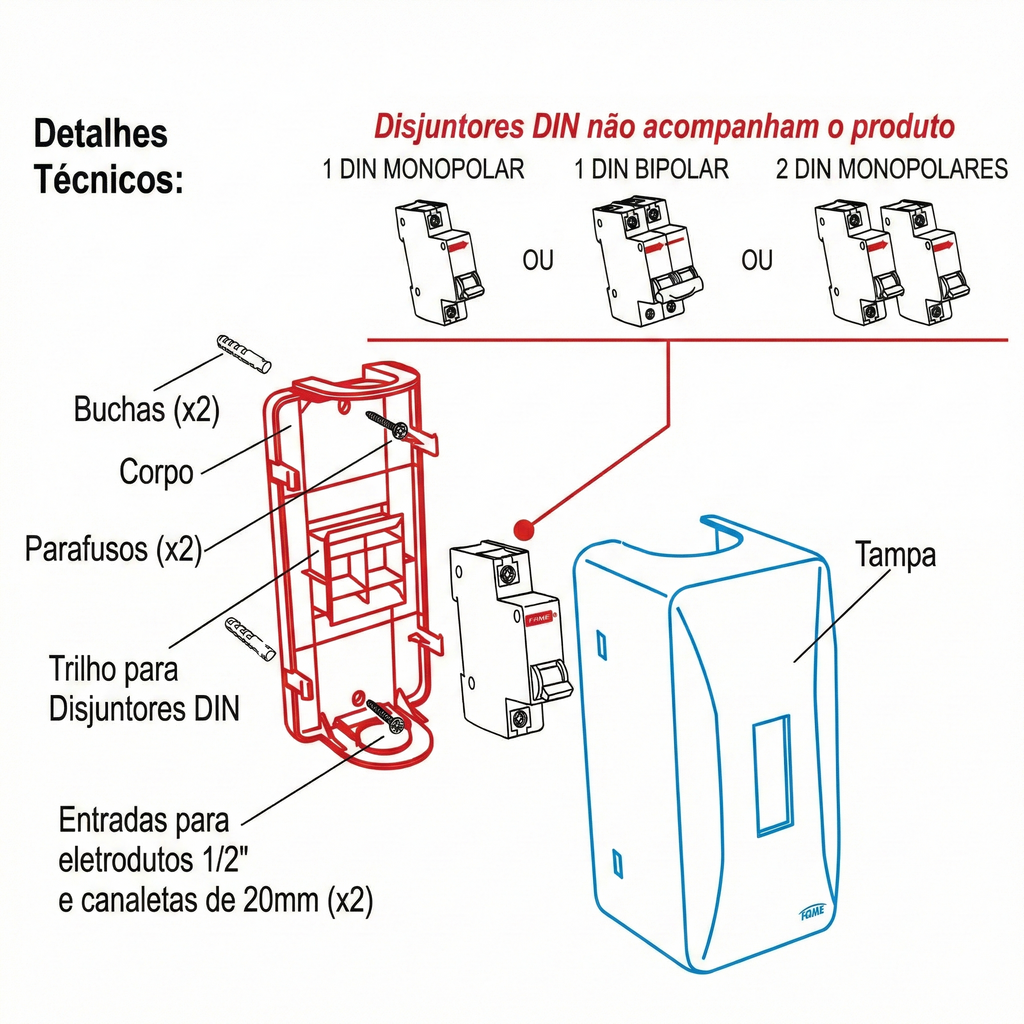 Detalhes Técnicos:

Disjuntores DIN não acompanham o produto

1 DIN MONOPOLAR

OU

1 DIN BIPOLAR

OU

2 DIN MONOPOLARES

Buchas (x2)

Corpo

Parafusos (x2)

Trilho para Disjuntores DIN

Entradas para eletrodutos 1/2" e canaletas de 20mm (x2)

FAME

Tampa

FAME