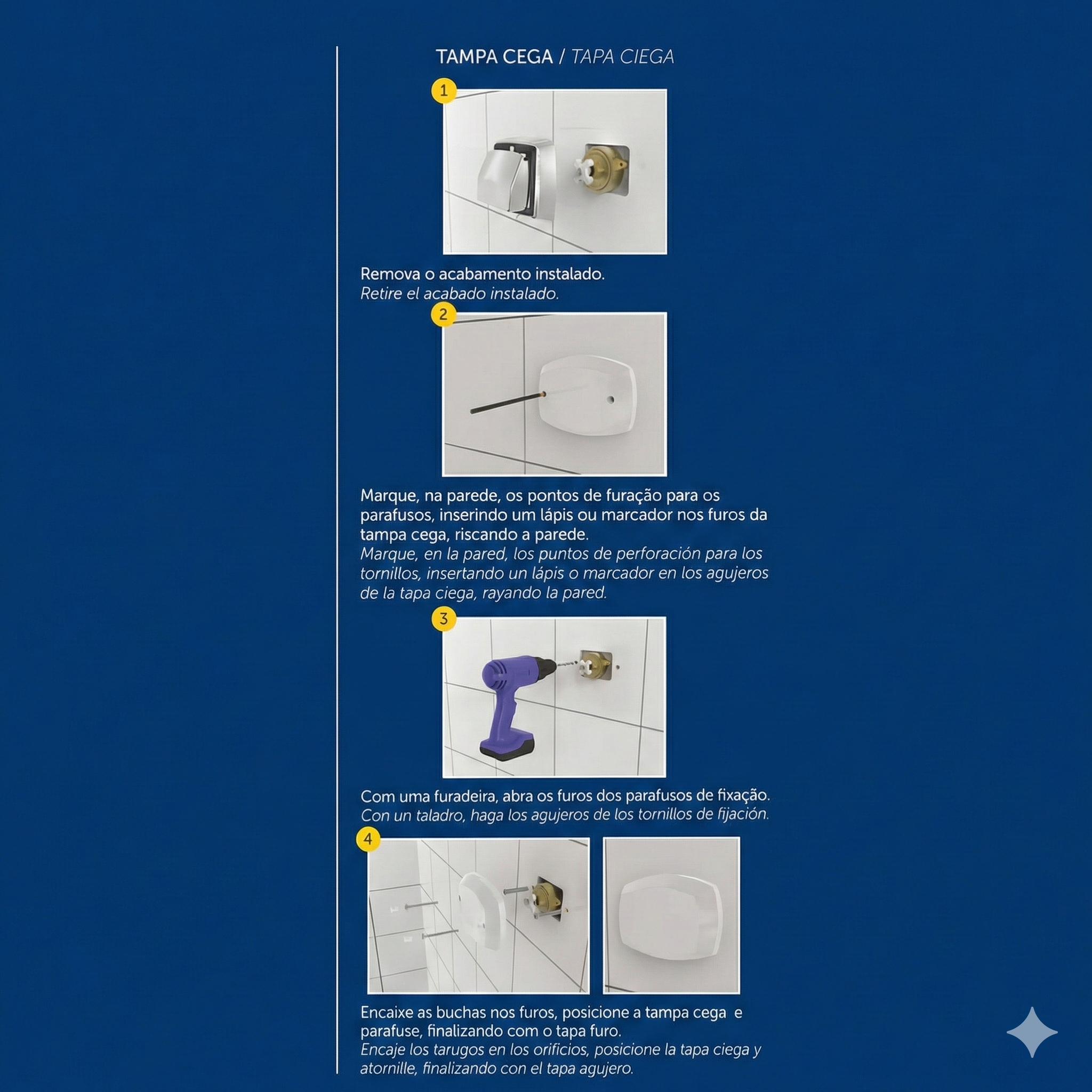 TAMPA CEGA / TAPA CIEGA

1

Remova o acabamento instalado.
Retire el acabado instalado.

2

Marque, na parede, os pontos de furação para os parafusos, inserindo um lápis ou marcador nos furos da tampa cega, riscando a parede.
Marque, en la pared, los puntos de perforación para los tornillos, insertando un lápis o marcador en los agujeros de la tapa ciega, rayando la pared.

3

Com uma furadeira, abra os furos dos parafusos de fixação.
Con un taladro, haga los agujeros de los tornillos de fijación.

4

Encaixe as buchas nos furos, posicione a tampa cega e parafuse, finalizando com o tapa furo.
Encaje los tarugos en los orificios, posicione la tapa ciega y atornille, finalizando con el tapa agujero.